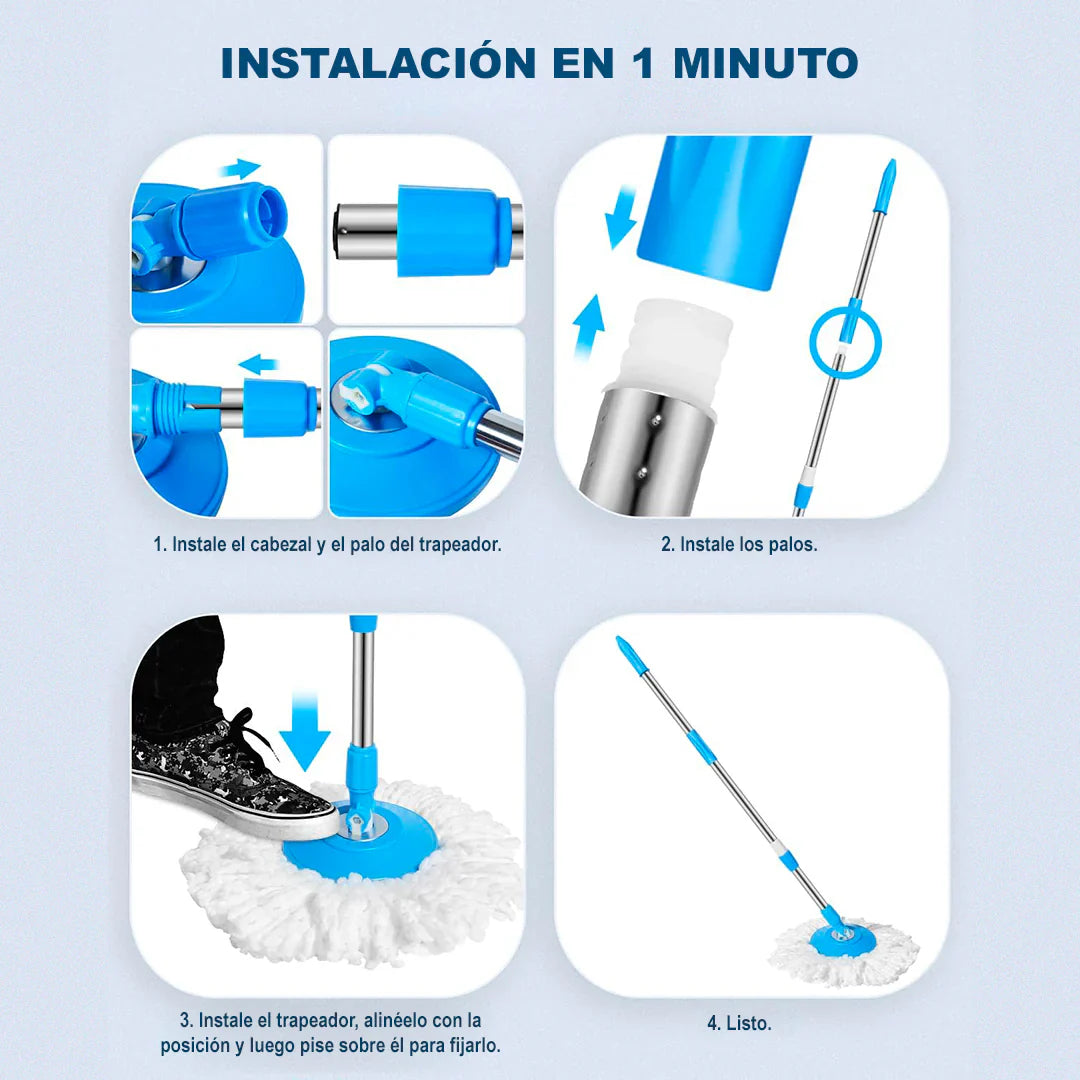 INSTALACIÓN EN 1 MINUTO

1. Instale el cabezal y el palo del trapeador.

2. Instale los palos.

3. Instale el trapeador, alinéelo con la posición y luego pise sobre él para fijarlo.

4. Listo.