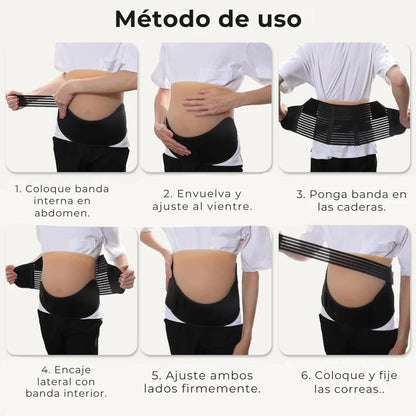 Método de uso

1. Coloque banda interna en abdomen.

2. Envuelva y ajuste al vientre.

3. Ponga banda en las caderas.

4. Encaje lateral con banda interior.

5. Ajuste ambos lados firmemente.

6. Coloque y fije las correas..