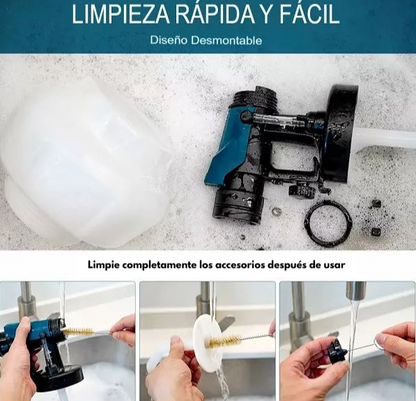 LIMPIEZA RÁPIDA Y FÁCIL

Diseño Desmontable

Limpie completamente los accesorios después de usar