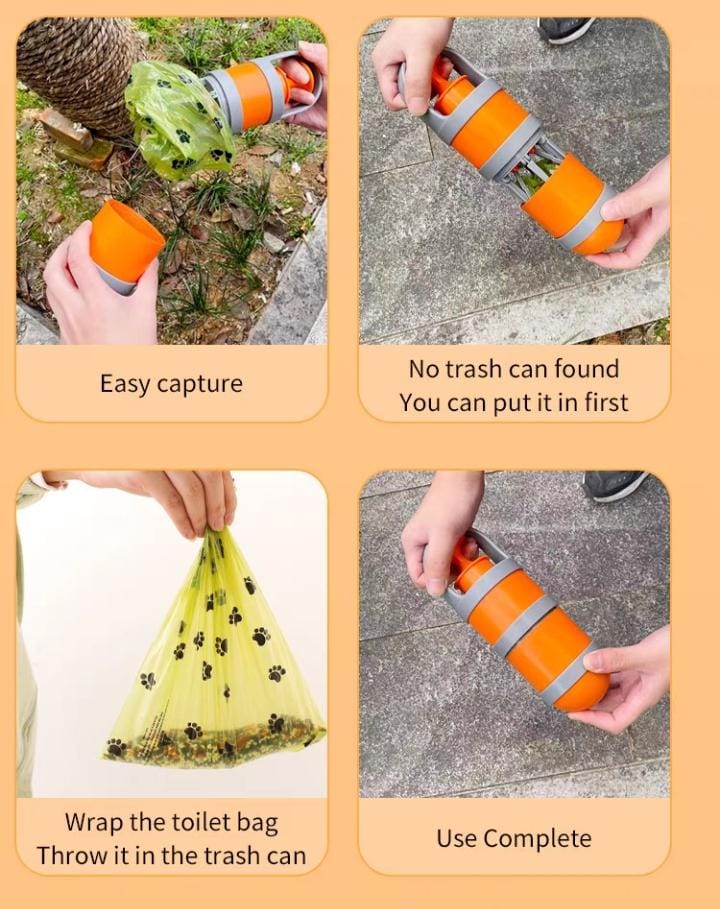 Easy capture

No trash can found
You can put it in first

Wrap the toilet bag
Throw it in the trash can

Use Complete